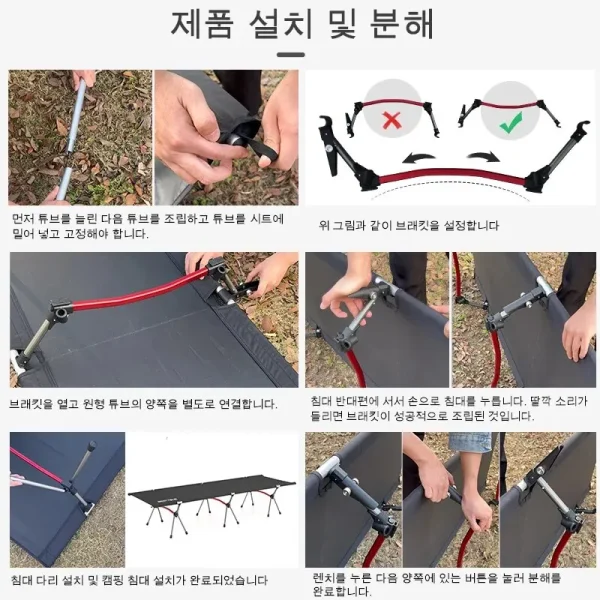 제품 설치 및 분해

먼저 튜브를 늘린 다음 튜브를 조립하고 튜브를 시트에 밀어 넣고 고정해야 합니다.

위 그림과 같이 브래킷을 설정합니다

브래킷을 열고 원형 튜브의 양쪽을 별도로 연결합니다.

침대 반대편에 서서 손으로 침대를 누릅니다. 딸깍 소리가 들리면 브래킷이 성공적으로 조립된 것입니다.

침대 다리 설치 및 캠핑 침대 설치가 완료되었습니다

렌치를 누른 다음 양쪽에 있는 버튼을 눌러 분해를 완료합니다.